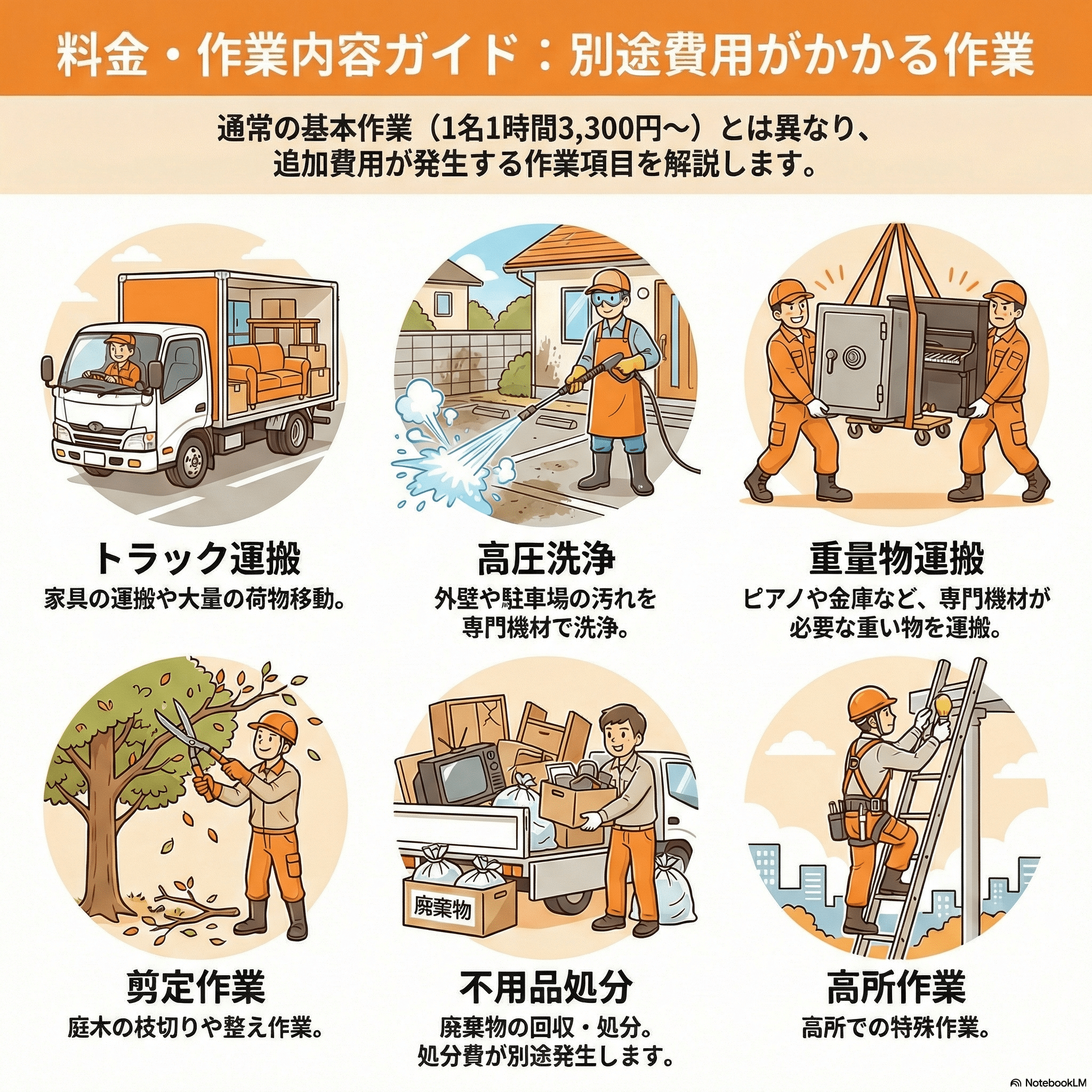 料金・作業内容ガイド：別途費用がかかる作業

通常の基本作業（1名1時間3,300円〜）とは異なり、追加費用が発生する作業項目を解説します。

トラック運搬
家具の運搬や大量の荷物移動。

高圧洗浄
外壁や駐車場の汚れを専門機材で洗浄。

重量物運搬
ピアノや金庫など、専門機材が必要な重い物を運搬。

剪定作業
庭木の枝切りや整え作業。

廃棄物

不用品処分
廃棄物の回収・処分。処分費が別途発生します。

高所作業
高所での特殊作業。

NotebookLM